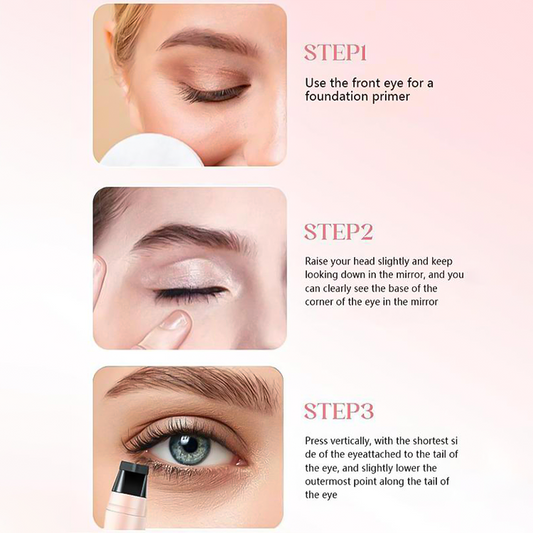 STEP1

Use the front eye for a foundation primer

STEP2

Raise your head slightly and keep looking down in the mirror, and you can clearly see the base of the corner of the eye in the mirror

STEP3

Press vertically, with the shortest si de of the eyeattached to the tail of the eye, and slightly lower the outermost point along the tail of the eye