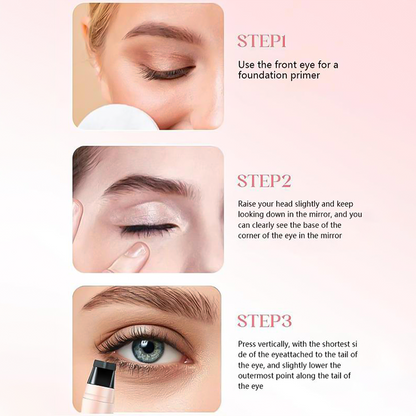 STEP1

Use the front eye for a foundation primer

STEP2

Raise your head slightly and keep looking down in the mirror, and you can clearly see the base of the corner of the eye in the mirror

STEP3

Press vertically, with the shortest si de of the eyeattached to the tail of the eye, and slightly lower the outermost point along the tail of the eye