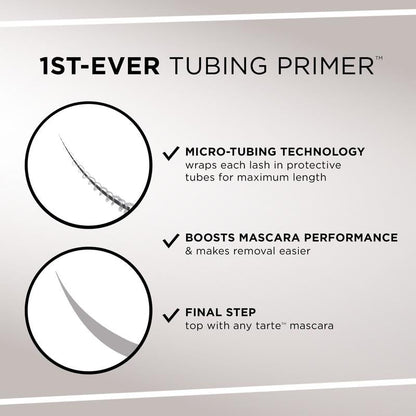 1ST-EVER TUBING PRIMER™

✓ MICRO-TUBING TECHNOLOGY
wraps each lash in protective tubes for maximum length

✓ BOOSTS MASCARA PERFORMANCE
& makes removal easier

✓ FINAL STEP
top with any tarte™ mascara